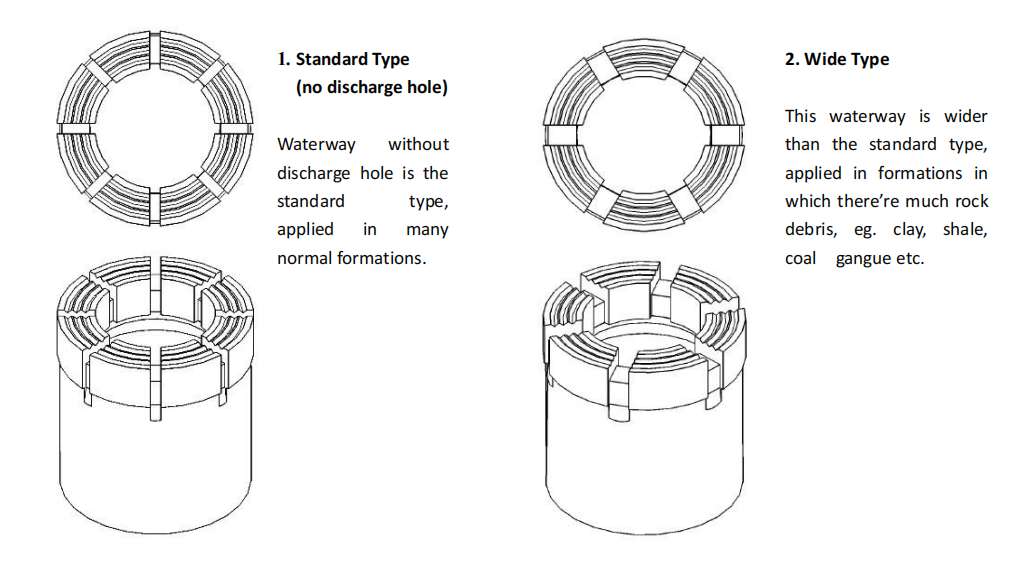 1. Standard Type
(no discharge hole)

Waterway without discharge hole is the standard type, applied in many normal formations.

2. Wide Type

This waterway is wider than the standard type, applied in formations in which there're much rock debris, eg. clay, shale, coal gangue etc.